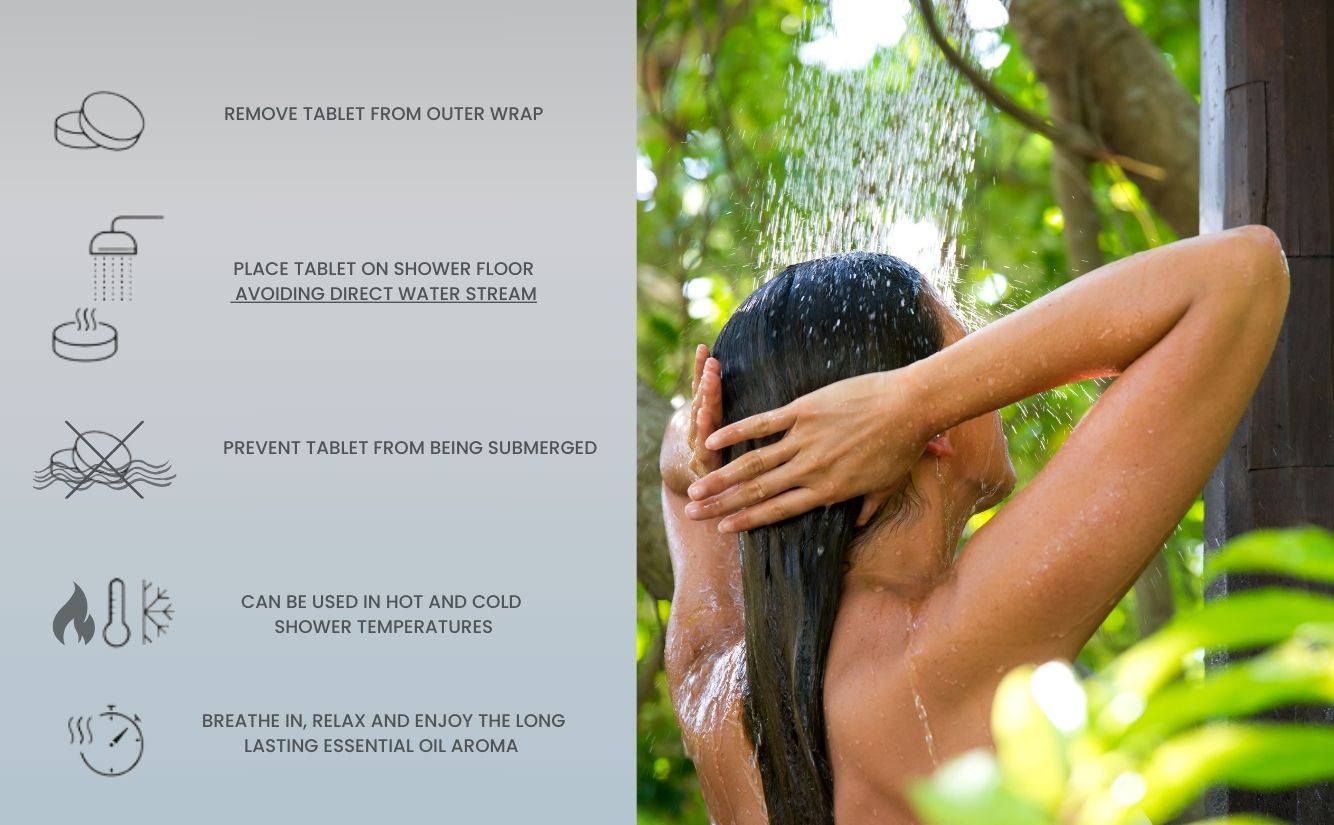 REMOVE TABLET FROM OUTER WRAP

PLACE TABLET ON SHOWER FLOOR AVOIDING DIRECT WATER STREAM

PREVENT TABLET FROM BEING SUBMERGED

CAN BE USED IN HOT AND COLD SHOWER TEMPERATURES

BREATHE IN, RELAX AND ENJOY THE LONG LASTING ESSENTIAL OIL AROMA