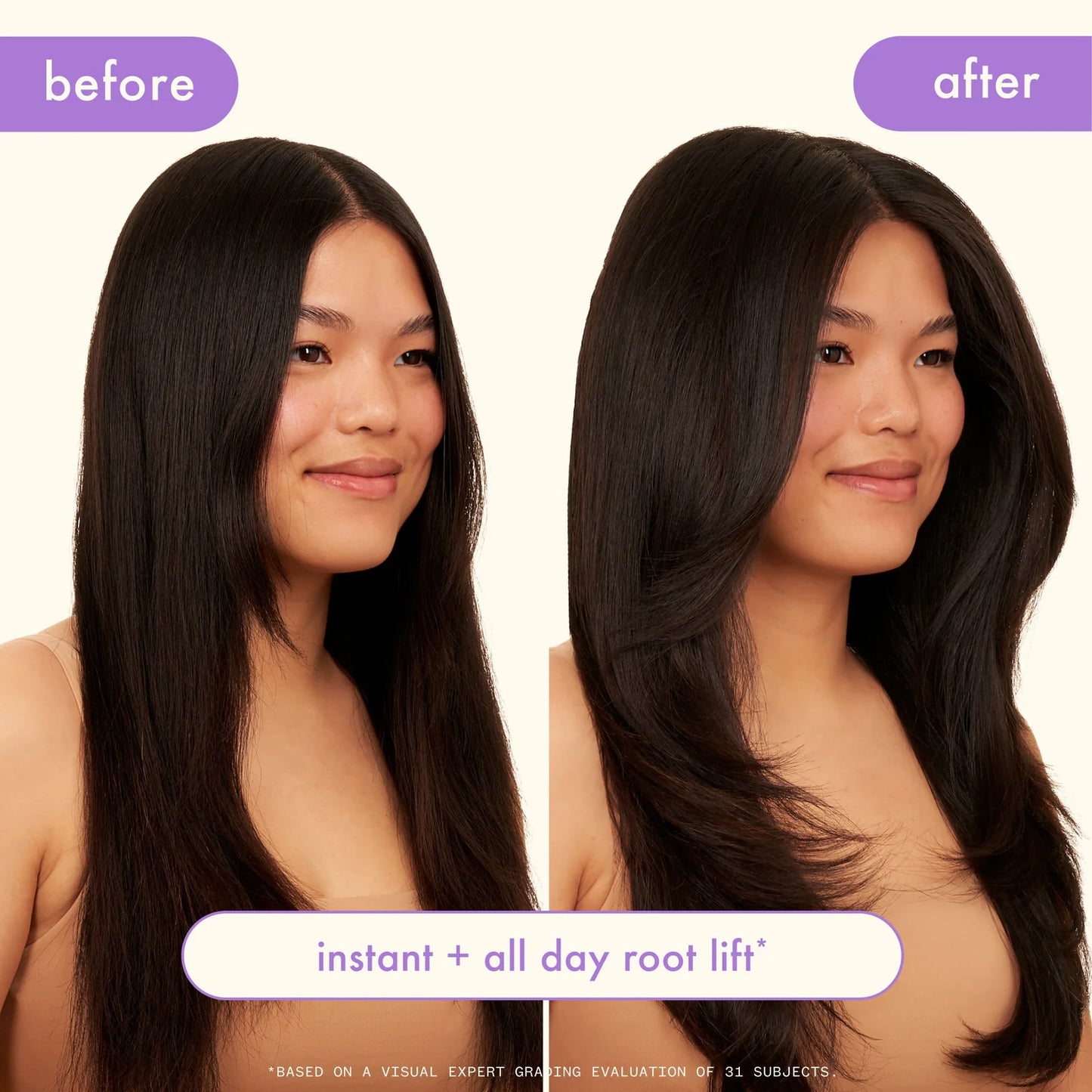 before

after

instant + all day root lift*

*BASED ON A VISUAL EXPERT GRADING EVALUATION OF 31 SUBJECTS.